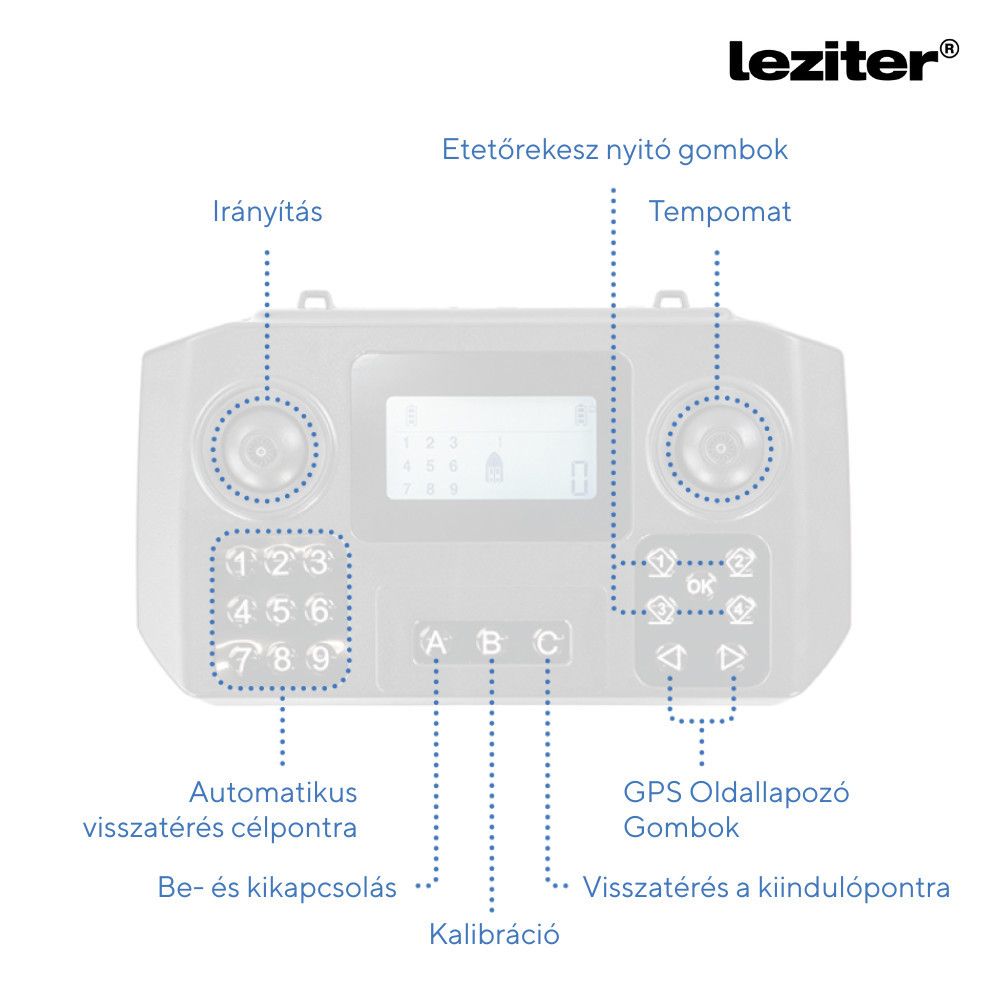 leziter®

Etetőrekesz nyitó gombok

Irányítás

Tempomat

1 2 3
4 5 6
7 8 9

1

0

1 2 3
4 5 6
7 8 9

A B C

1 2
OK
3 4

Automatikus visszatérés célpontra

GPS Oldallapozó Gombok

Be- és kikapcsolás

Visszatérés a kiindulópontra

Kalibráció