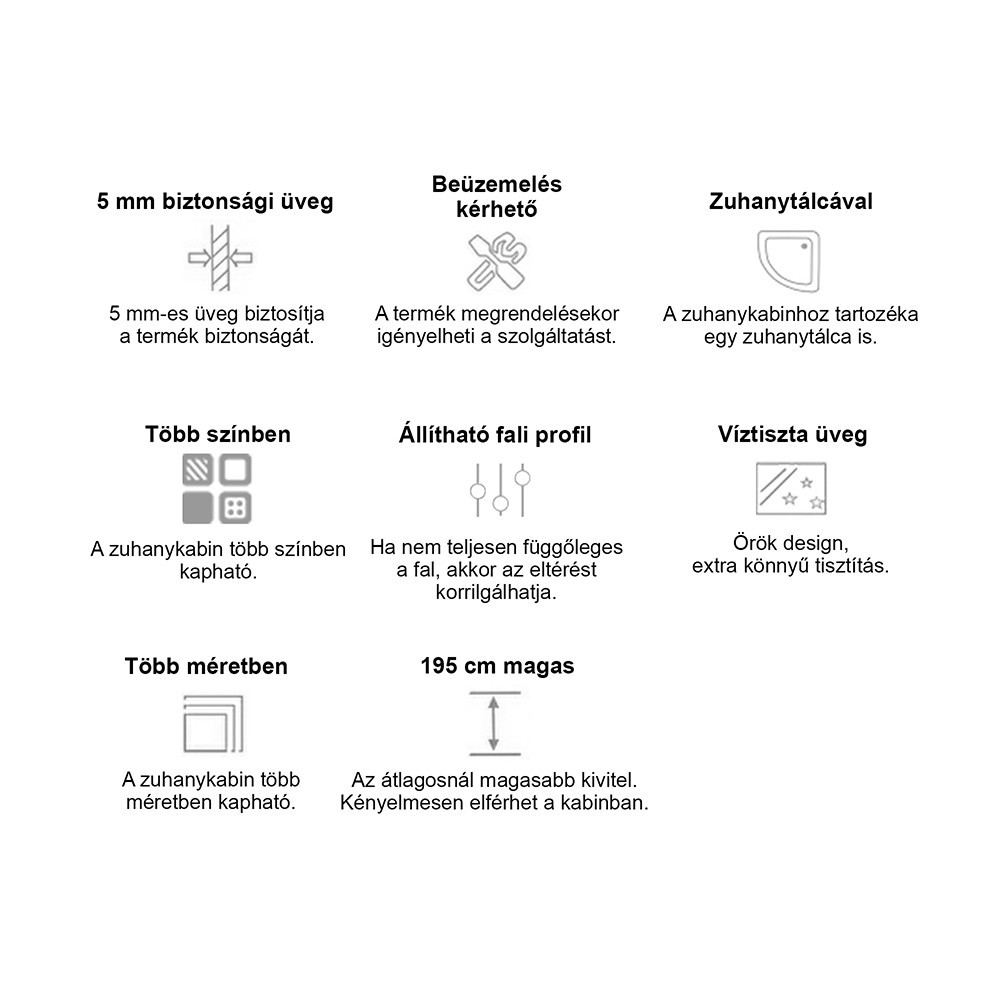 5 mm biztonsági üveg

5 mm-es üveg biztosítja a termék biztonságát.

Beüzemelés kérhető

A termék megrendelésekor igényelheti a szolgáltatást.

Zuhanytálcával

A zuhanykabinhoz tartozéka egy zuhanytálca is.

Több színben

A zuhanykabin több színben kapható.

Állítható fali profil

Ha nem teljesen függőleges a fal, akkor az eltérést korrilgálhatja.

Víztiszta üveg

Örök design, extra könnyű tisztítás.

Több méretben

A zuhanykabin több méretben kapható.

195 cm magas

Az átlagosnál magasabb kivitel. Kényelmesen elférhet a kabinban.