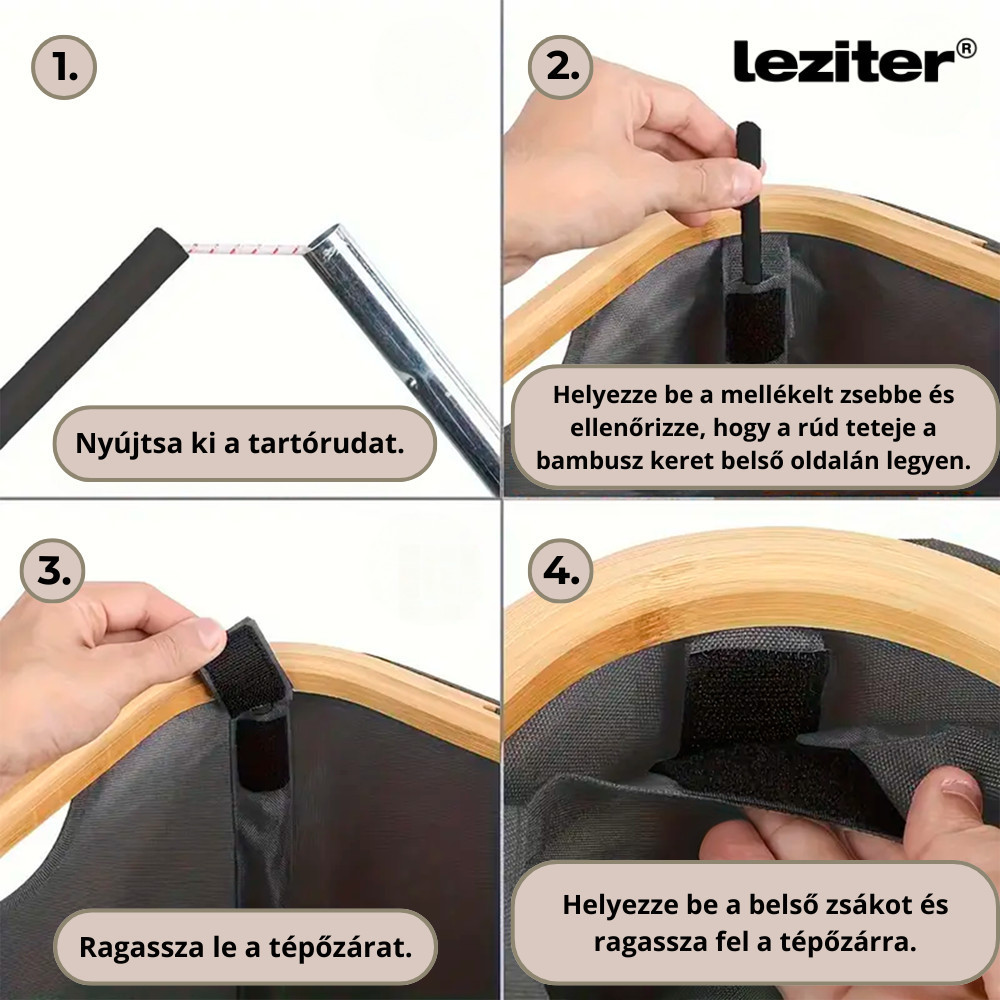 1.

Nyújtsa ki a tartórudat.

2.

leziter®

Helyezze be a mellékelt zsebbe és ellenőrizze, hogy a rúd teteje a bambusz keret belső oldalán legyen.

3.

Ragassza le a tépőzárat.

4.

Helyezze be a belső zsákot és ragassza fel a tépőzárra.